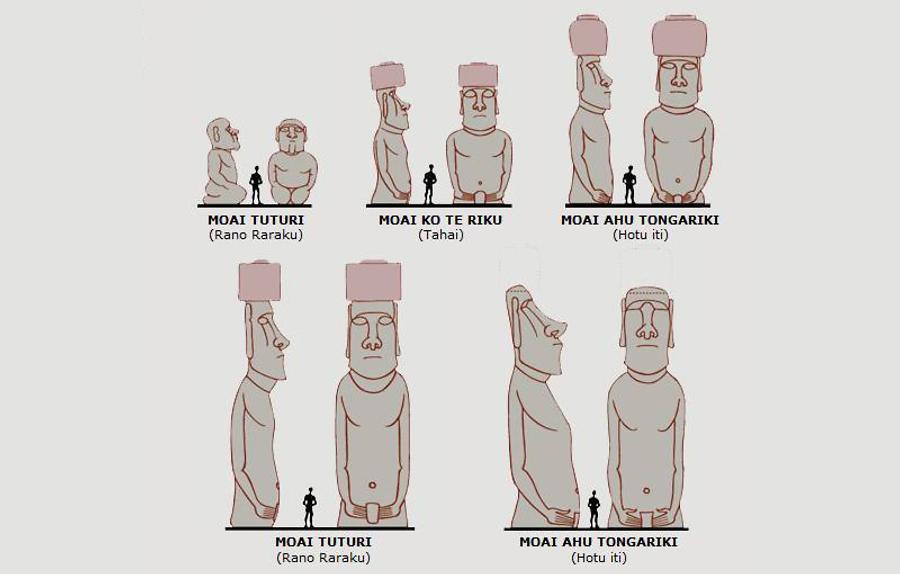 MOAI TUTURI
(Rano Raraku)

MOAI KO TE RIKU
(Tahai)

MOAI AHU TONGARIKI
(Hotu iti)

MOAI TUTURI
(Rano Raraku)

MOAI AHU TONGARIKI
(Hotu iti)